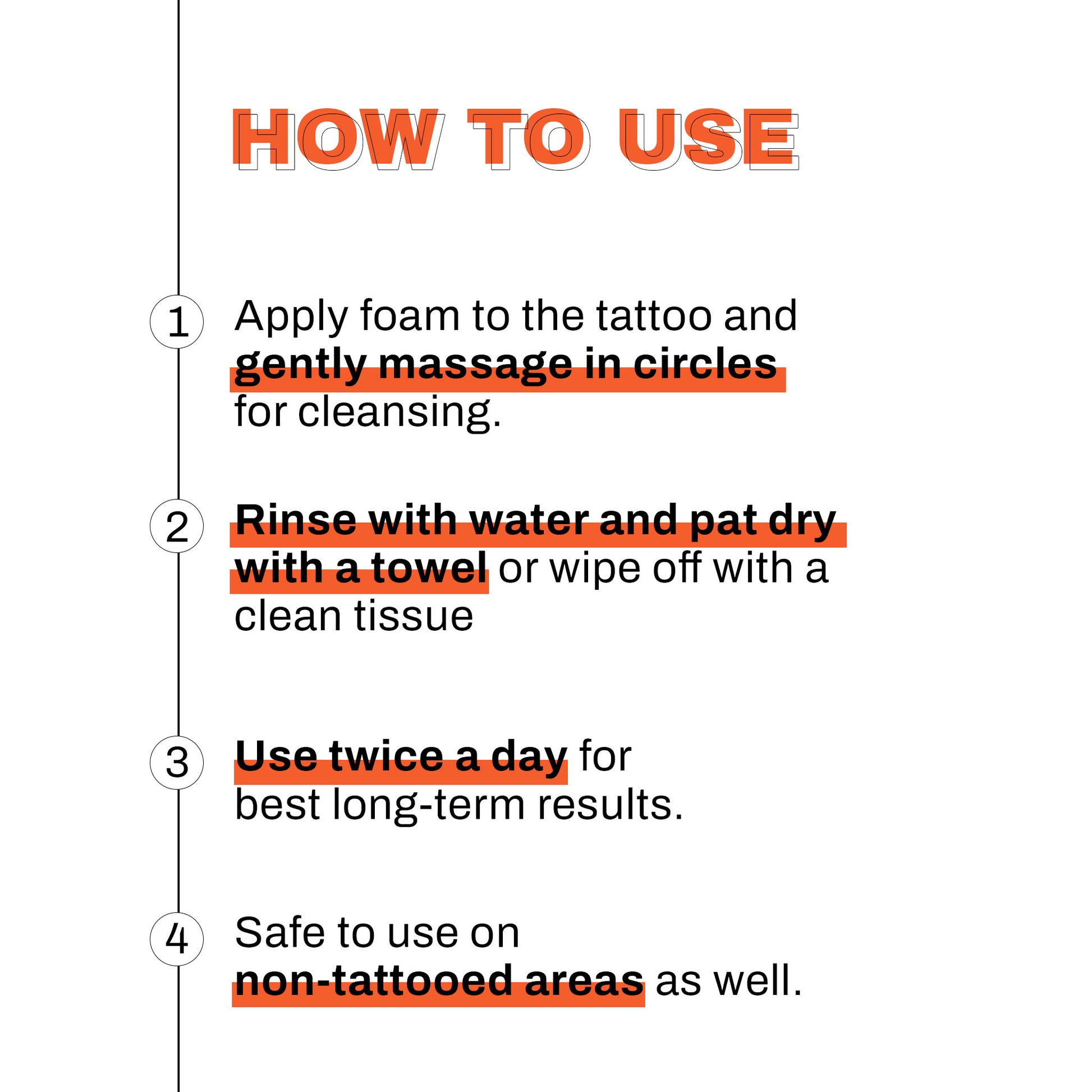 HOW TO USE

1 Apply foam to the tattoo and gently massage in circles for cleansing.

2 Rinse with water and pat dry with a towel or wipe off with a clean tissue

3 Use twice a day for best long-term results.

4 Safe to use on non-tattooed areas as well.